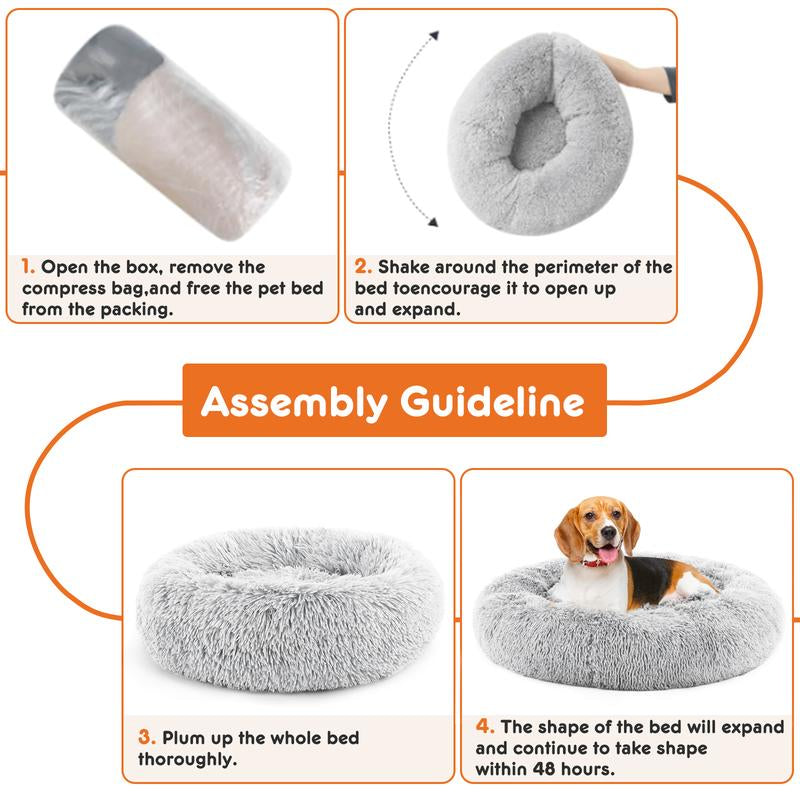 1. Open the box, remove the compress bag,and free the pet bed from the packing.

2. Shake around the perimeter of the bed toencourage it to open up and expand.

Assembly Guideline

3. Plum up the whole bed thoroughly.

4. The shape of the bed will expand and continue to take shape within 48 hours.